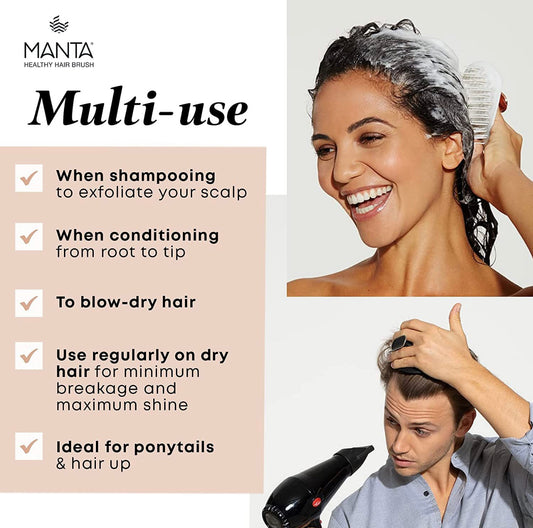 MANTA®
HEALTHY HAIR BRUSH

Multi-use

When shampooing to exfoliate your scalp

When conditioning from root to tip

To blow-dry hair

Use regularly on dry hair for minimum breakage and maximum shine

Ideal for ponytails & hair up